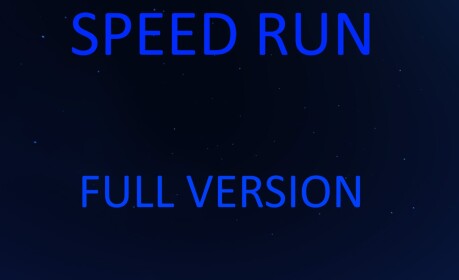 SPEED RUN

FULL VERSION