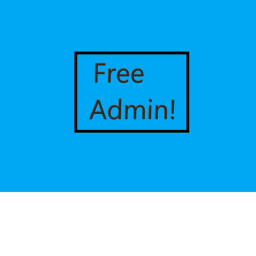 Free
Admin!