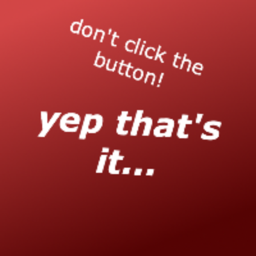 don't click the button!

yep that's it...