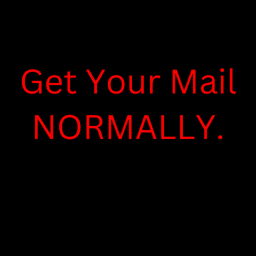 Get Your Mail NORMALLY.