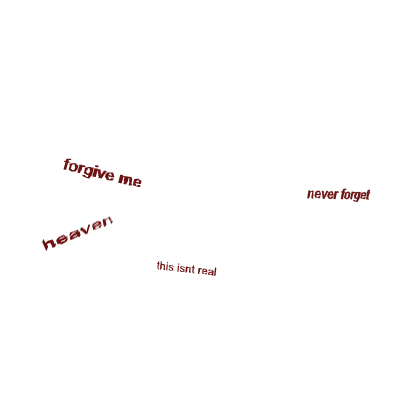 forgive me

never forget

heaven

this isnt real