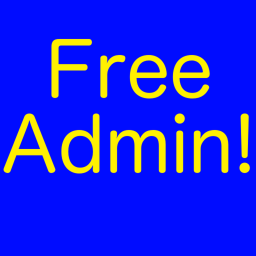 Free
Admin!